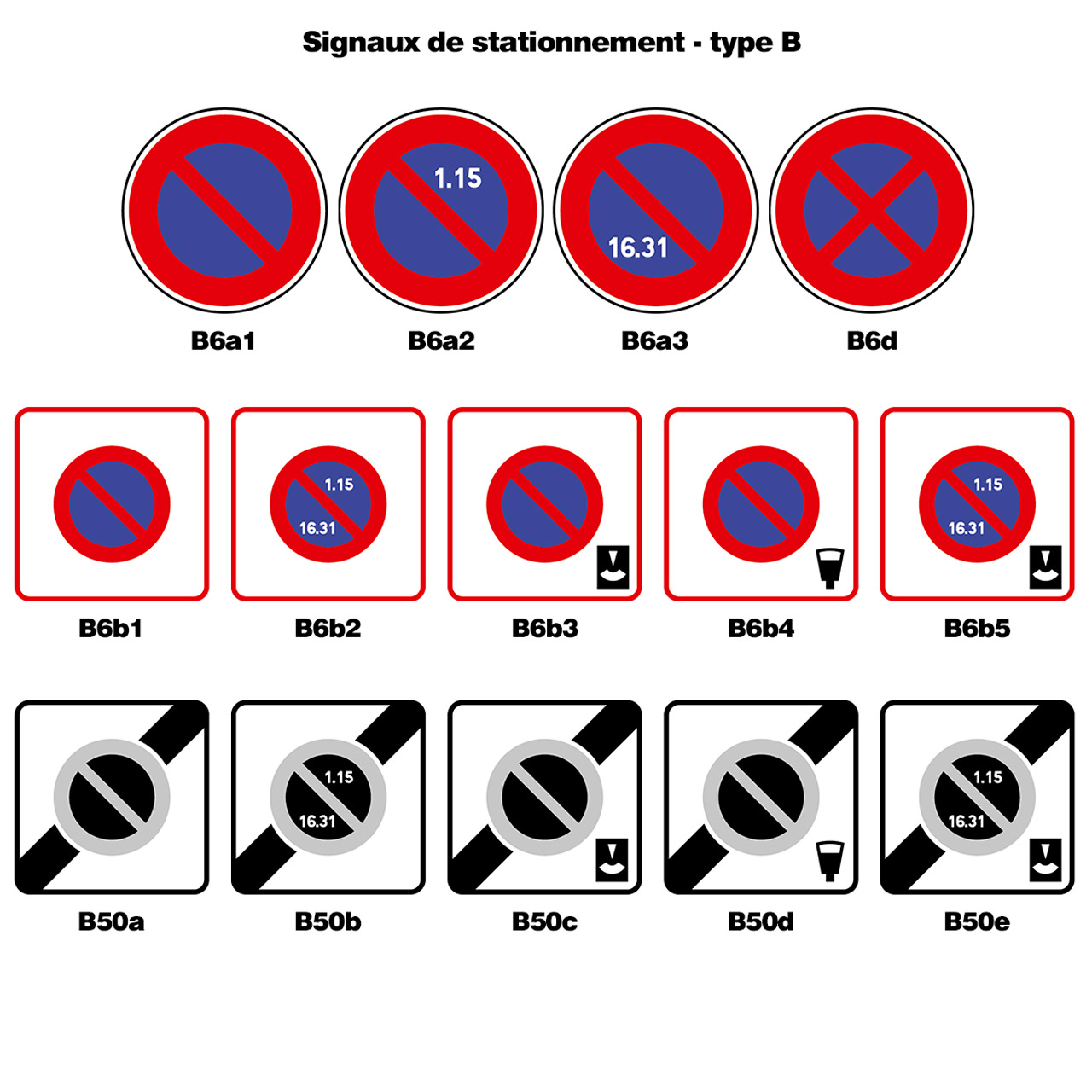 Signaux de stationnement - type B

1.15

16.31

B6a1 B6a2 B6a3 B6d

1.15
16.31

1.15
16.31

B6b1 B6b2 B6b3 B6b4 B6b5

1.15
16.31

1.15
16.31

B50a B50b B50c B50d B50e